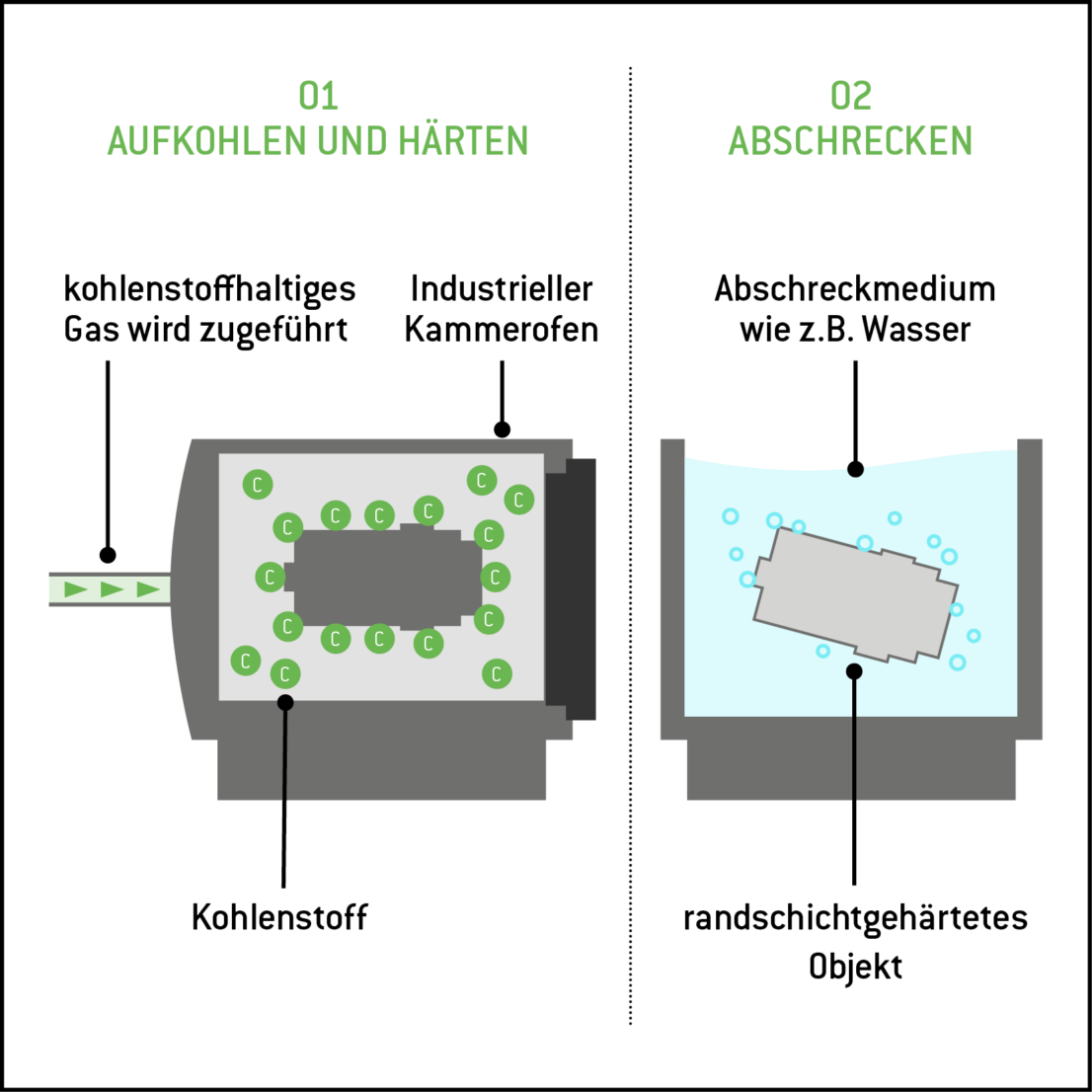 01
AUFKOHLEN UND HÄRTEN

kohlenstoffhaltiges Gas wird zugeführt

Industrieller Kammerofen

C C C C C C C C C C C C C C C C C C C C

Kohlenstoff

02
ABSCHRECKEN

Abschreckmedium wie z.B. Wasser

randschichtgehärtetes Objekt